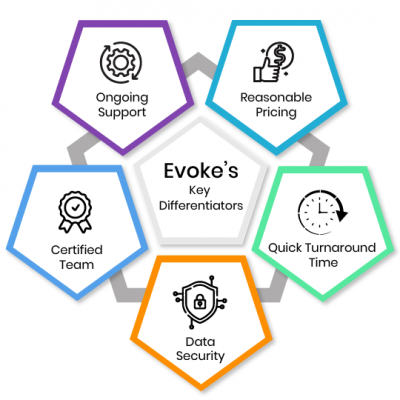 Ongoing Support

Reasonable Pricing

Evoke's Key Differentiators

Certified Team

Quick Turnaround Time

Data Security