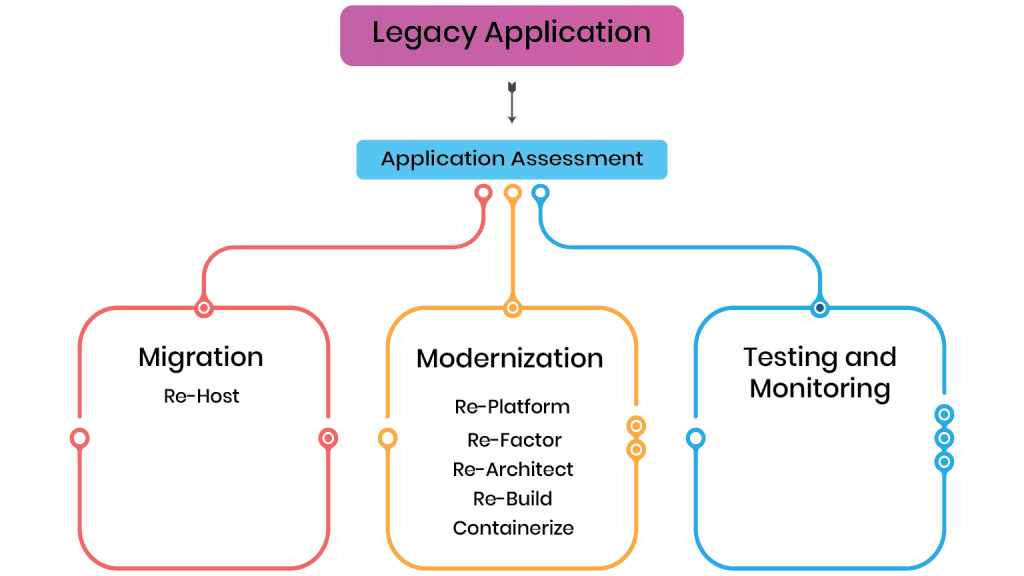 Legacy Application

Application Assessment

Migration

Re-Host

Modernization

Re-Platform

Re-Factor

Re-Architect

Re-Build

Containerize

Testing and Monitoring